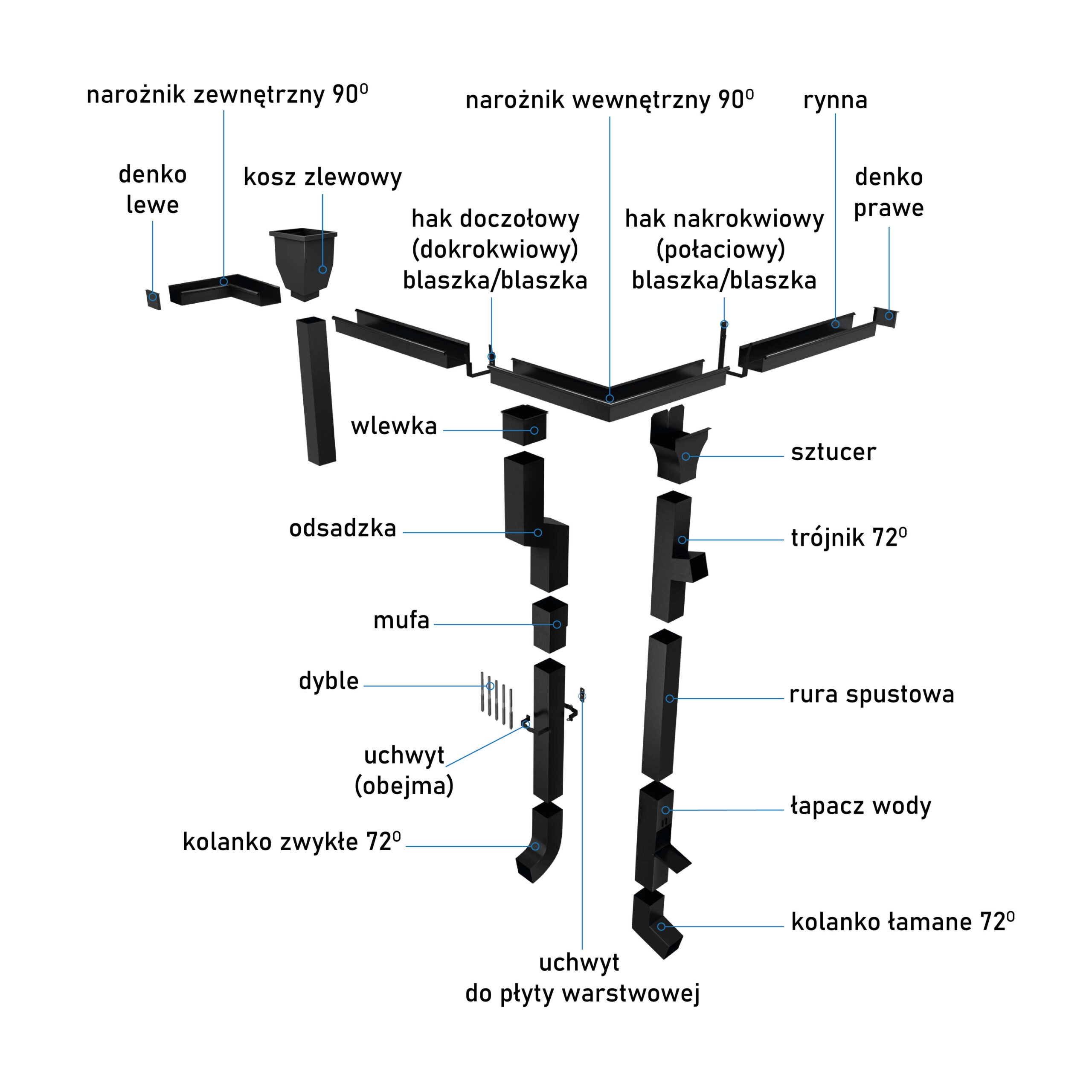 narożnik zewnętrzny $90^0$

narożnik wewnętrzny $90^0$

rynna

denko lewe

kosz zlewowy

hak doczołowy (dokrokwiowy) blaszka/blaszka

hak nakrokwiowy (połaciowy) blaszka/blaszka

denko prawe

wlewka

sztucer

odsadzka

trójnik $72^0$

mufa

dyble

rura spustowa

uchwyt (obejma)

łapacz wody

kolanko zwykłe $72^0$

kolanko łamane $72^0$

uchwyt do płyty warstwowej